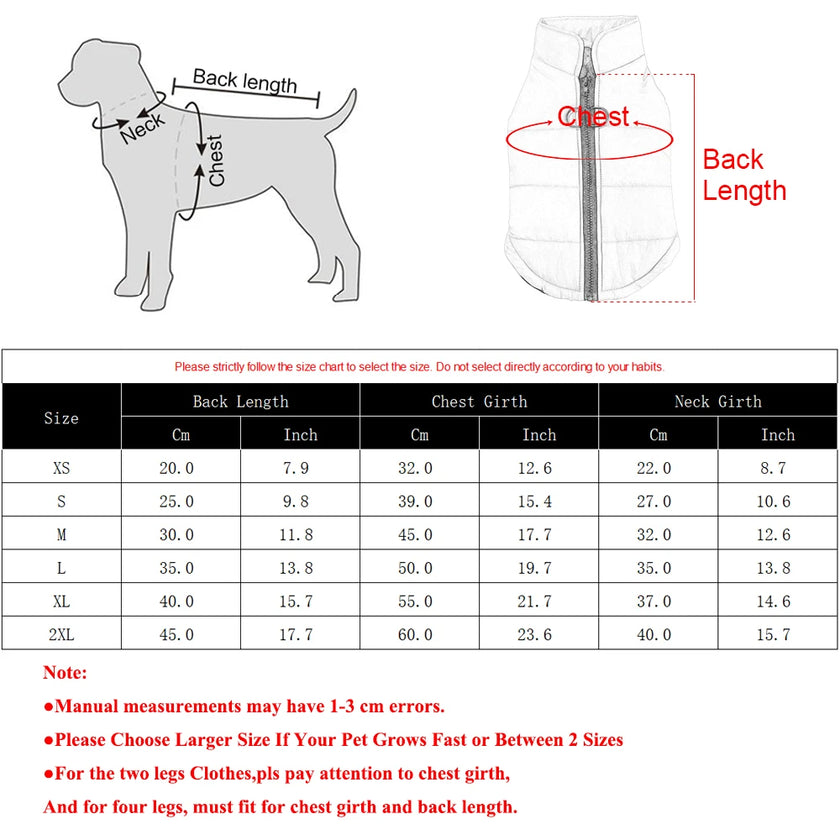 Back length
Neck
Chest

Chest
Back Length

Please strictly follow the size chart to select the size. Do not select directly according to your habits.

| Size | Back Length Cm | Back Length Inch | Chest Girth Cm | Chest Girth Inch | Neck Girth Cm | Neck Girth Inch |
|---|---|---|---|---|---|---|
| XS | 20.0 | 7.9 | 32.0 | 12.6 | 22.0 | 8.7 |
| S | 25.0 | 9.8 | 39.0 | 15.4 | 27.0 | 10.6 |
| M | 30.0 | 11.8 | 45.0 | 17.7 | 32.0 | 12.6 |
| L | 35.0 | 13.8 | 50.0 | 19.7 | 35.0 | 13.8 |
| XL | 40.0 | 15.7 | 55.0 | 21.7 | 37.0 | 14.6 |
| 2XL | 45.0 | 17.7 | 60.0 | 23.6 | 40.0 | 15.7 |

Note:
●Manual measurements may have 1-3 cm errors.
●Please Choose Larger Size If Your Pet Grows Fast or Between 2 Sizes
●For the two legs Clothes,pls pay attention to chest girth,
And for four legs, must fit for chest girth and back length.